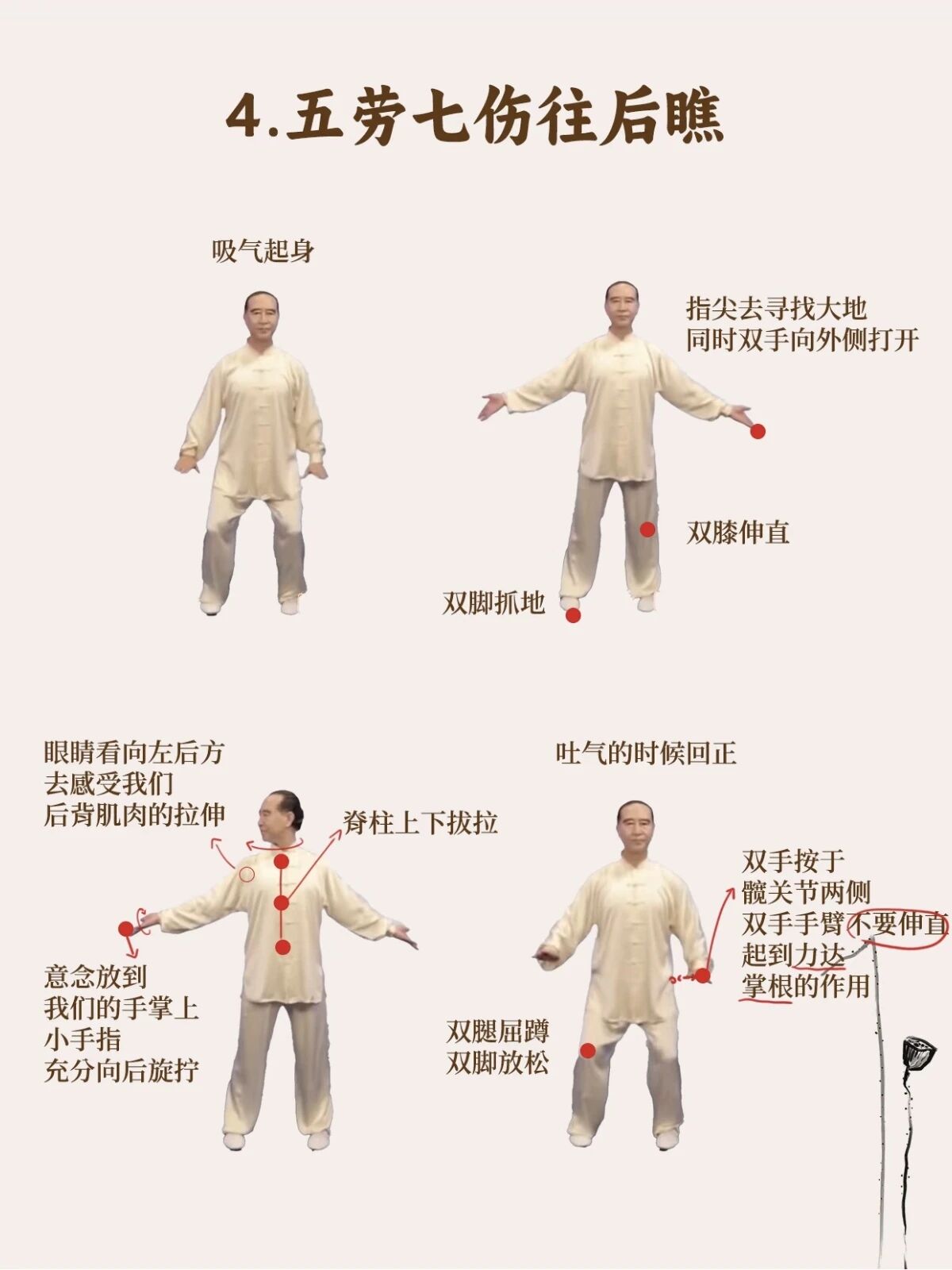 4.五劳七伤往后瞧

吸气起身

指尖去寻找大地
同时双手向外侧打开

双膝伸直

双脚抓地

眼睛看向左后方
去感受我们
后背肌肉的拉伸

脊柱上下拔拉

意念放到
我们的手掌上
小手指
充分向后旋拧

吐气的时候回正

双手按于
髋关节两侧
双手手臂不要伸直
起到力达
掌根的作用

双腿屈蹲
双脚放松